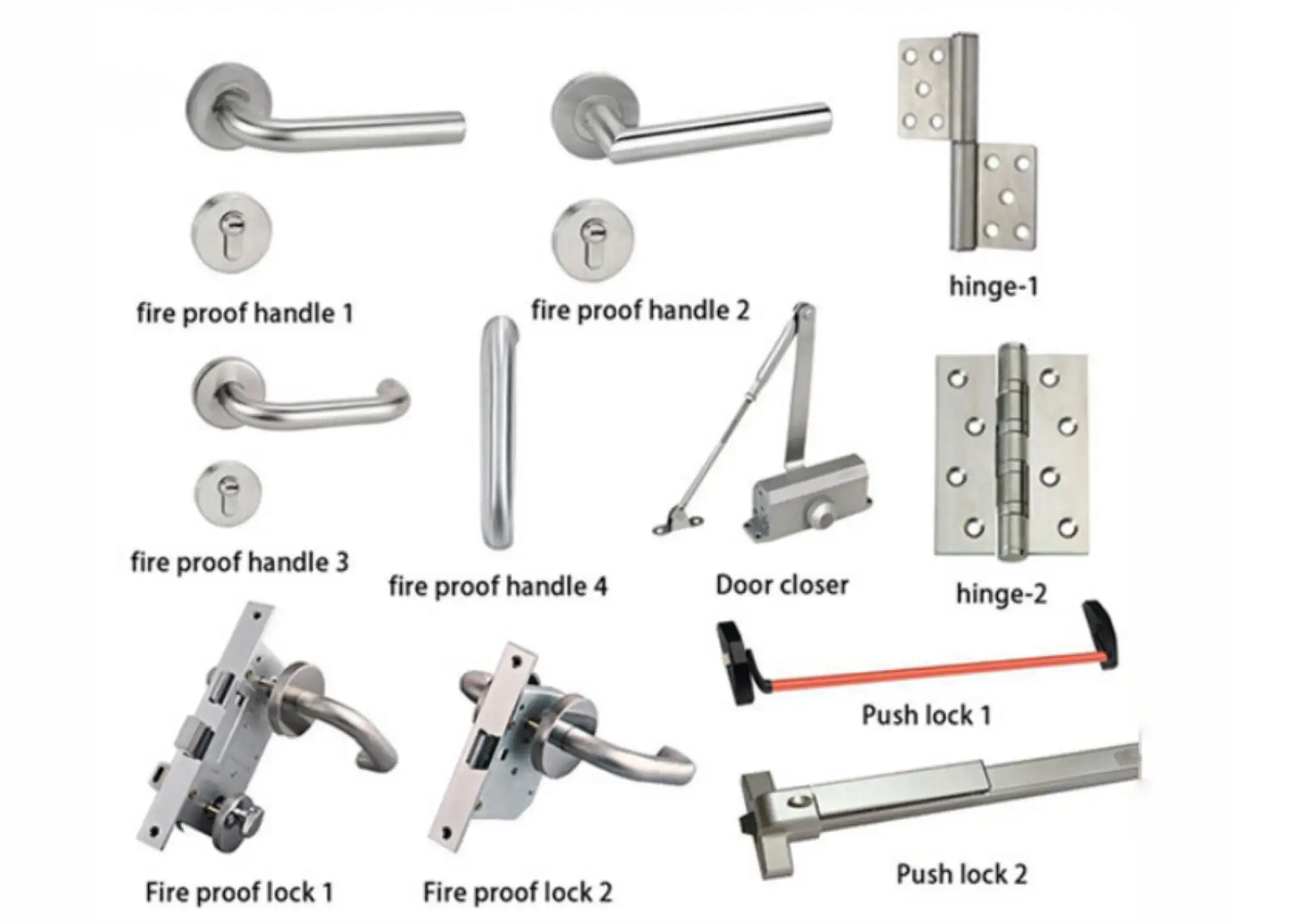 fire proof handle 1

fire proof handle 2

hinge-1

fire proof handle 3

fire proof handle 4

Door closer

hinge-2

Push lock 1

Fire proof lock 1

Fire proof lock 2

Push lock 2